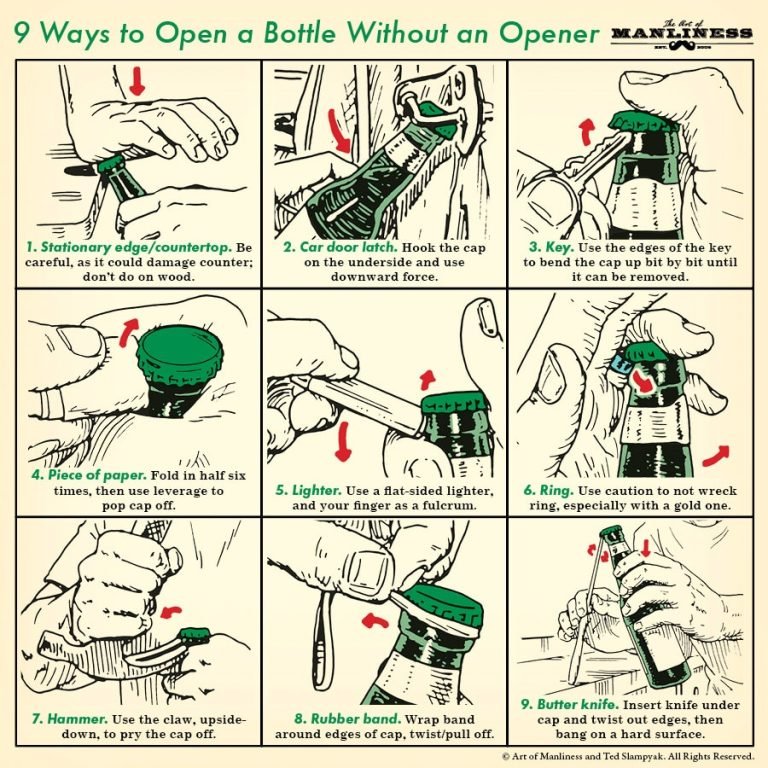 9 Ways to Open a Bottle Without an Opener

The Art of MANLINESS EST. 2008

1. Stationary edge/countertop. Be careful, as it could damage counter; don't do on wood.

2. Car door latch. Hook the cap on the underside and use downward force.

3. Key. Use the edges of the key to bend the cap up bit by bit until it can be removed.

4. Piece of paper. Fold in half six times, then use leverage to pop cap off.

5. Lighter. Use a flat-sided lighter, and your finger as a fulcrum.

6. Ring. Use caution to not wreck ring, especially with a gold one.

7. Hammer. Use the claw, upside-down, to pry the cap off.

8. Rubber band. Wrap band around edges of cap, twist/pull off.

9. Butter knife. Insert knife under cap and twist out edges, then bang on a hard surface.

© Art of Manliness and Ted Slampyak. All Rights Reserved.