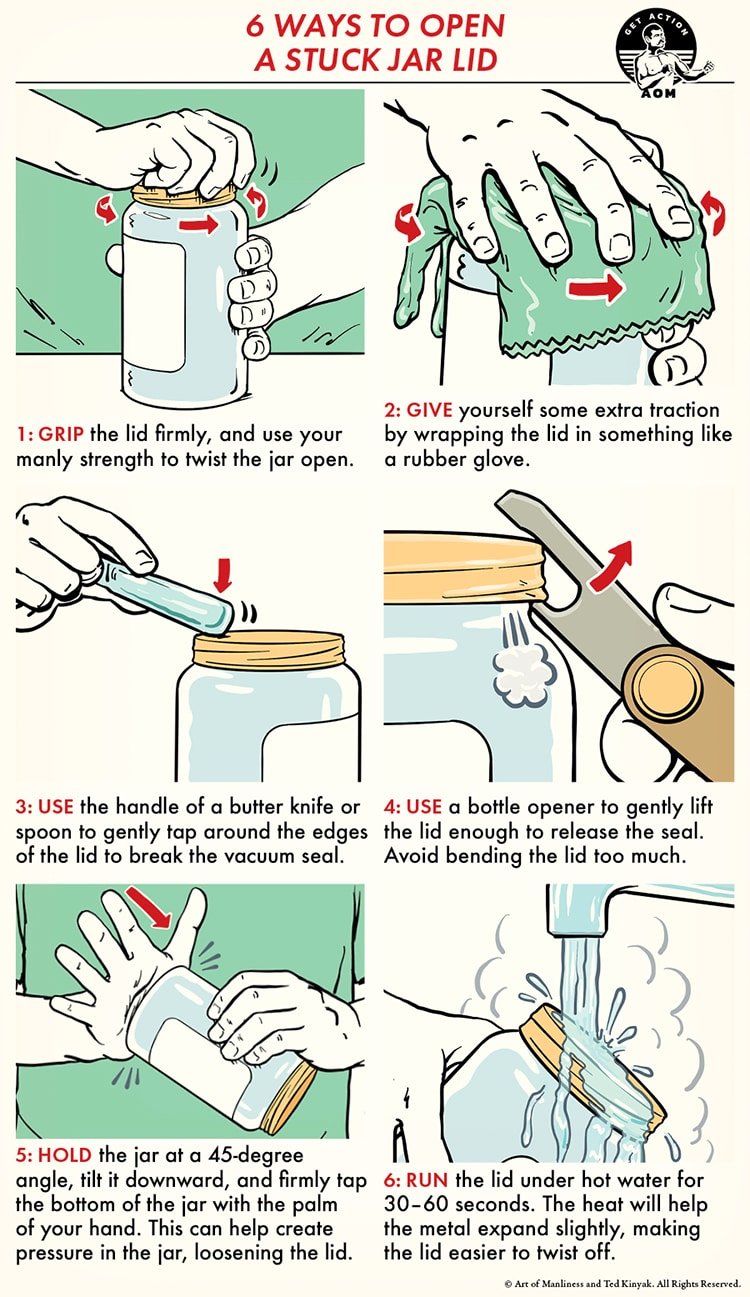 6 WAYS TO OPEN A STUCK JAR LID

GET ACTION
AOM

1: GRIP the lid firmly, and use your manly strength to twist the jar open.

2: GIVE yourself some extra traction by wrapping the lid in something like a rubber glove.

3: USE the handle of a butter knife or spoon to gently tap around the edges of the lid to break the vacuum seal.

4: USE a bottle opener to gently lift the lid enough to release the seal. Avoid bending the lid too much.

5: HOLD the jar at a 45-degree angle, tilt it downward, and firmly tap the bottom of the jar with the palm of your hand. This can help create pressure in the jar, loosening the lid.

6: RUN the lid under hot water for 30–60 seconds. The heat will help the metal expand slightly, making the lid easier to twist off.

© Art of Manliness and Ted Kinyak. All Rights Reserved.