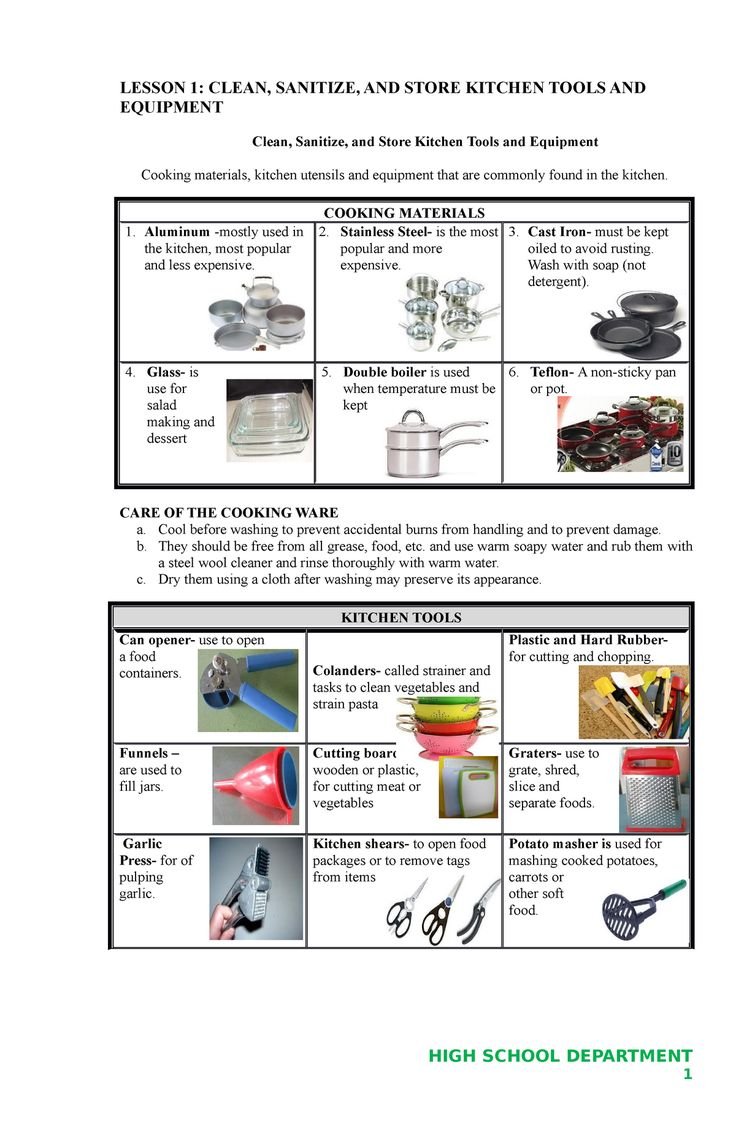 LESSON 1: CLEAN, SANITIZE, AND STORE KITCHEN TOOLS AND EQUIPMENT

Clean, Sanitize, and Store Kitchen Tools and Equipment

Cooking materials, kitchen utensils and equipment that are commonly found in the kitchen.

| COOKING MATERIALS | | |
|---|---|---|
| 1. Aluminum -mostly used in the kitchen, most popular and less expensive. | 2. Stainless Steel- is the most popular and more expensive. | 3. Cast Iron- must be kept oiled to avoid rusting. Wash with soap (not detergent). |
| 4. Glass- is use for salad making and dessert | 5. Double boiler is used when temperature must be kept | 6. Teflon- A non-sticky pan or pot. |

CARE OF THE COOKING WARE
a. Cool before washing to prevent accidental burns from handling and to prevent damage.
b. They should be free from all grease, food, etc. and use warm soapy water and rub them with a steel wool cleaner and rinse thoroughly with warm water.
c. Dry them using a cloth after washing may preserve its appearance.

| KITCHEN TOOLS | | |
|---|---|---|
| Can opener- use to open a food containers. | Colanders- called strainer and tasks to clean vegetables and strain pasta | Plastic and Hard Rubber- for cutting and chopping. |
| Funnels – are used to fill jars. | Cutting board wooden or plastic, for cutting meat or vegetables | Graters- use to grate, shred, slice and separate foods. |
| Garlic Press- for of pulping garlic. | Kitchen shears- to open food packages or to remove tags from items | Potato masher is used for mashing cooked potatoes, carrots or other soft food. |

HIGH SCHOOL DEPARTMENT
1